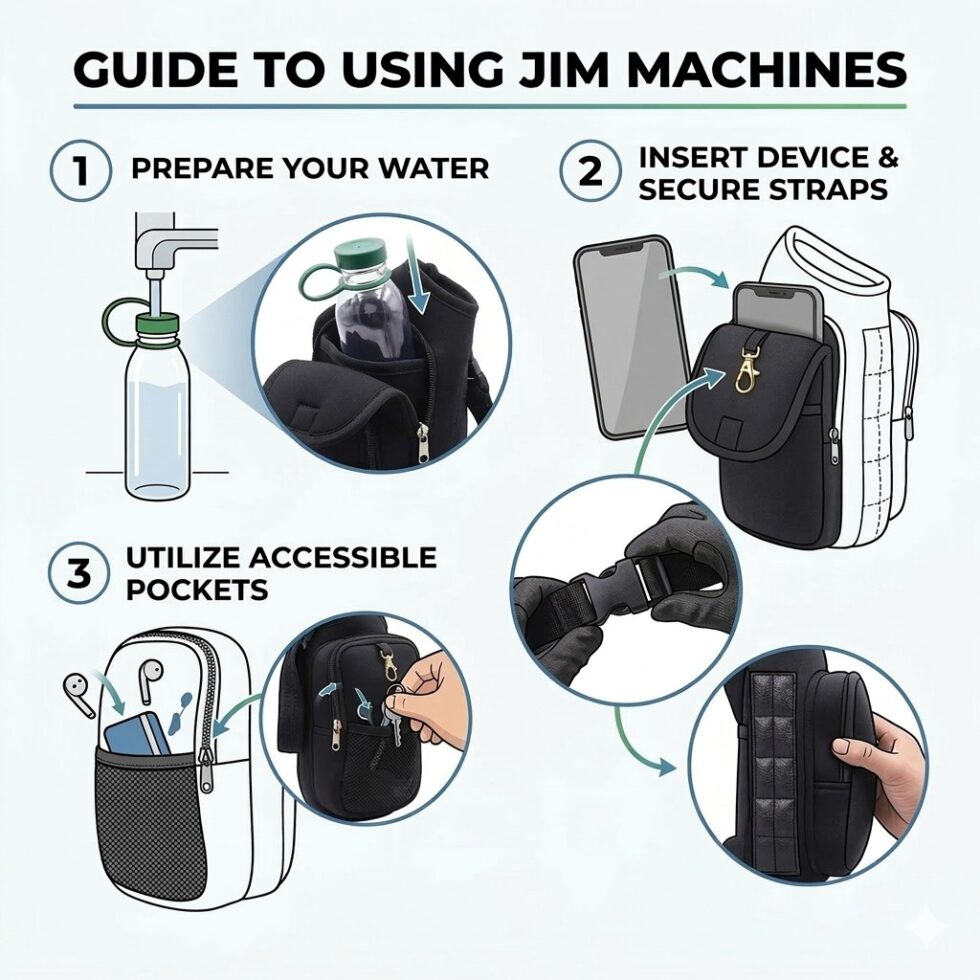 GUIDE TO USING JIM MACHINES

1 PREPARE YOUR WATER

2 INSERT DEVICE & SECURE STRAPS

3 UTILIZE ACCESSIBLE POCKETS