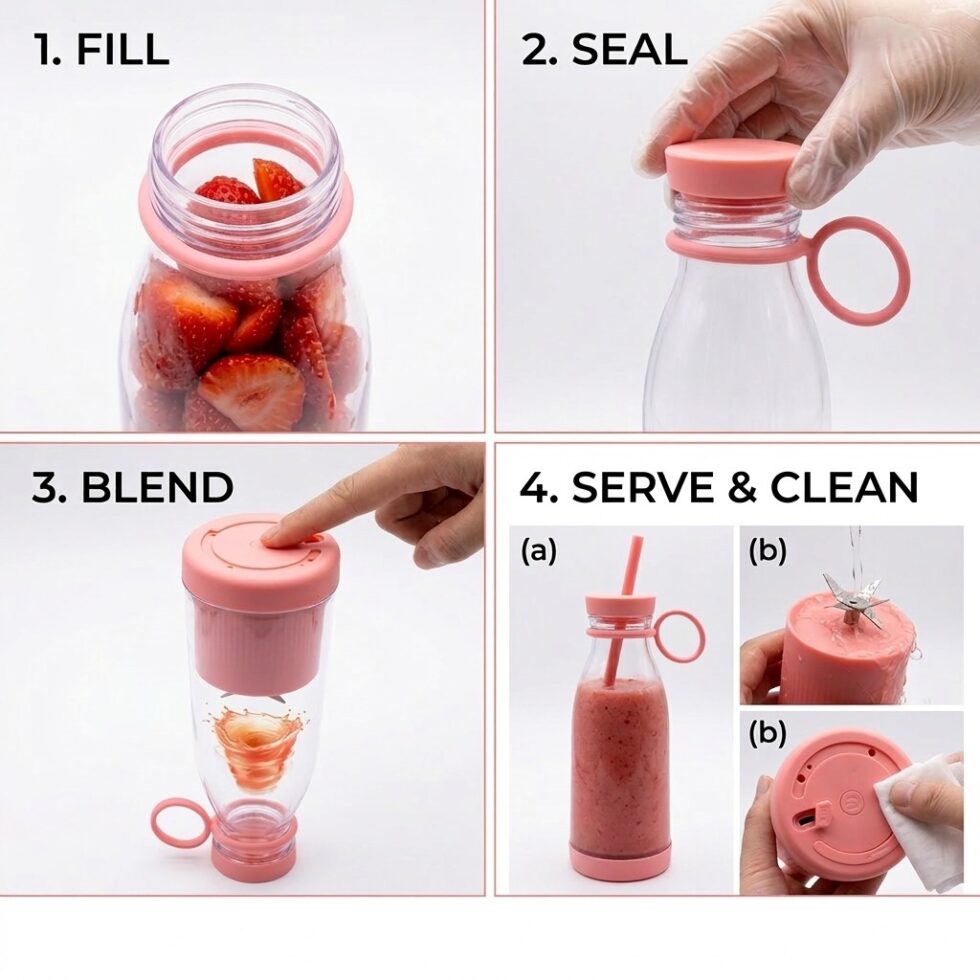 1. FILL

2. SEAL

3. BLEND

4. SERVE & CLEAN

(a)

(b)

(b)