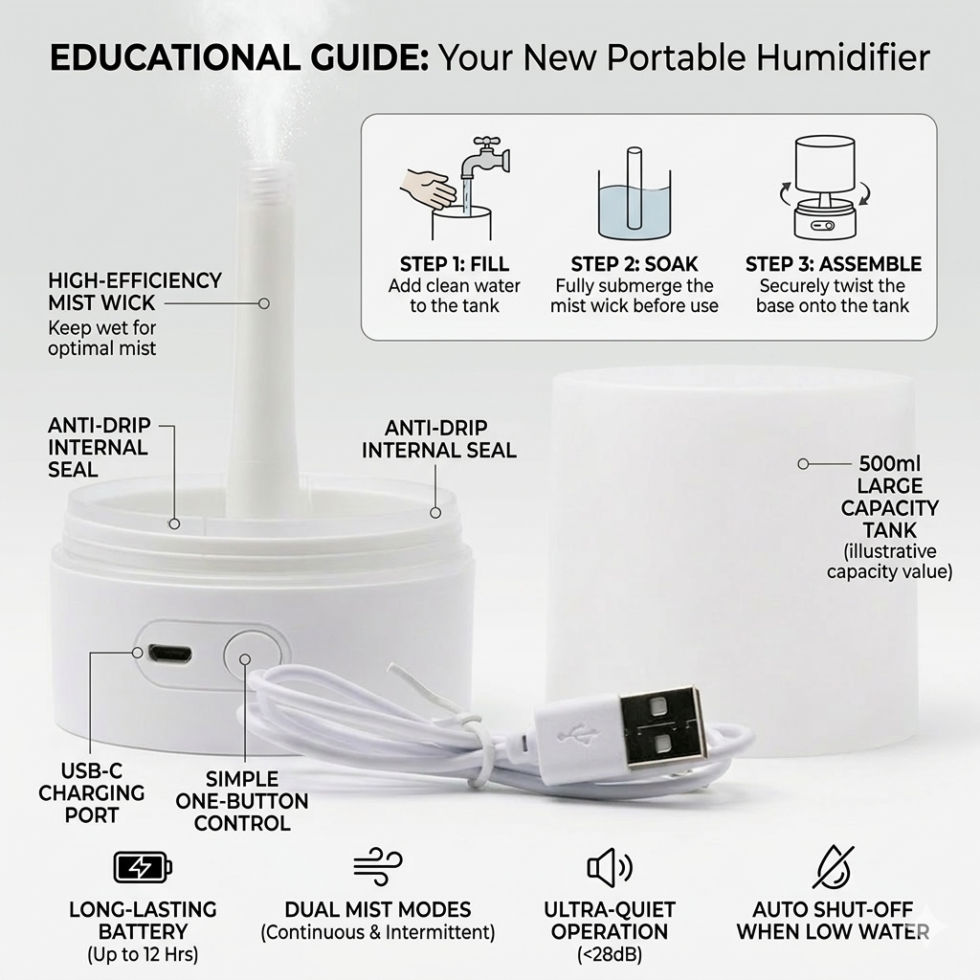 EDUCATIONAL GUIDE: Your New Portable Humidifier

STEP 1: FILL
Add clean water to the tank

STEP 2: SOAK
Fully submerge the mist wick before use

STEP 3: ASSEMBLE
Securely twist the base onto the tank

HIGH-EFFICIENCY MIST WICK
Keep wet for optimal mist

ANTI-DRIP INTERNAL SEAL

ANTI-DRIP INTERNAL SEAL

500ml LARGE CAPACITY TANK
(illustrative capacity value)

USB-C CHARGING PORT

SIMPLE ONE-BUTTON CONTROL

LONG-LASTING BATTERY
(Up to 12 Hrs)

DUAL MIST MODES
(Continuous & Intermittent)

ULTRA-QUIET OPERATION
(<28dB)

AUTO SHUT-OFF WHEN LOW WATER