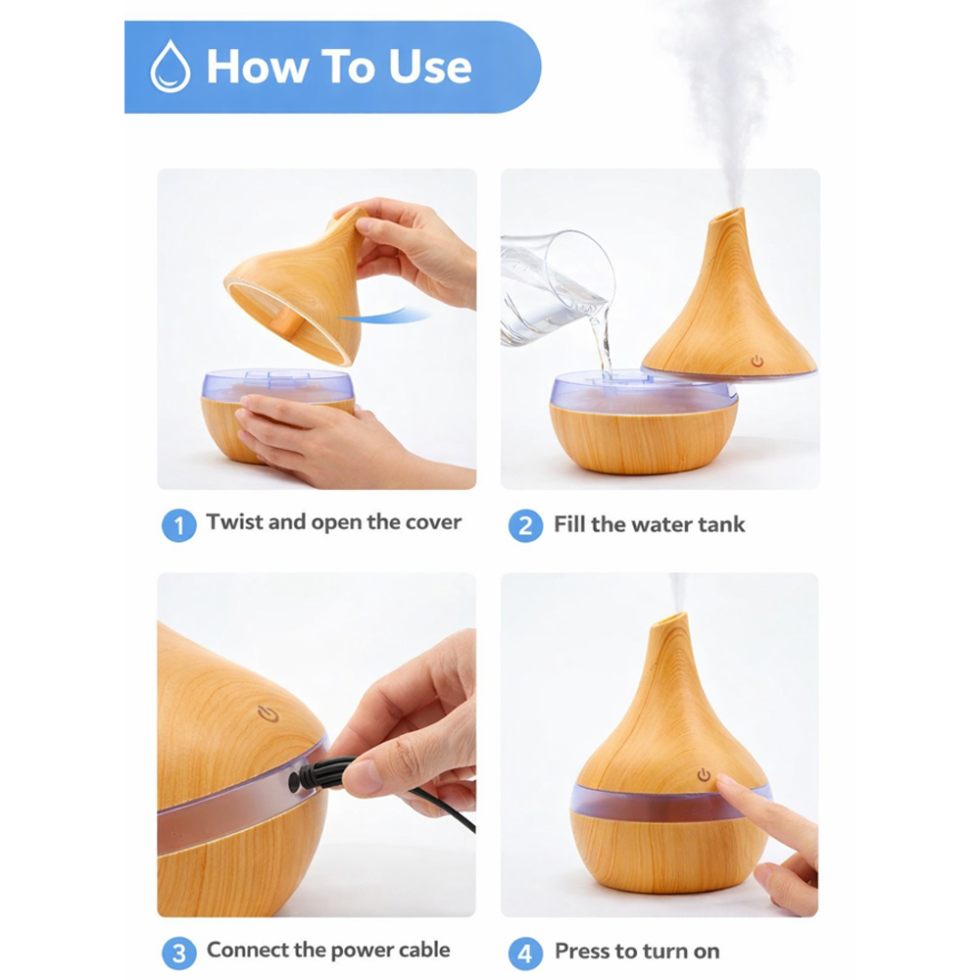 How To Use

1 Twist and open the cover

2 Fill the water tank

3 Connect the power cable

4 Press to turn on