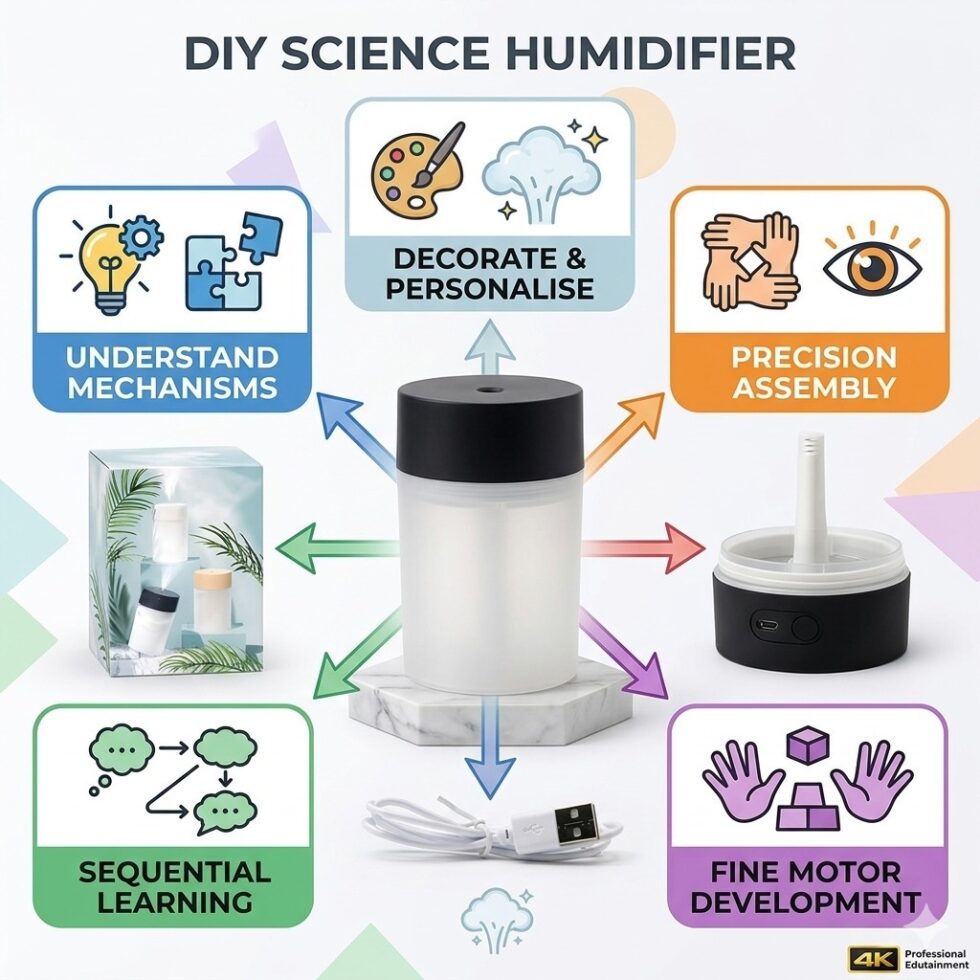 DIY SCIENCE HUMIDIFIER

DECORATE & PERSONALISE

UNDERSTAND MECHANISMS

PRECISION ASSEMBLY

SEQUENTIAL LEARNING

FINE MOTOR DEVELOPMENT

4K Professional Edutainment